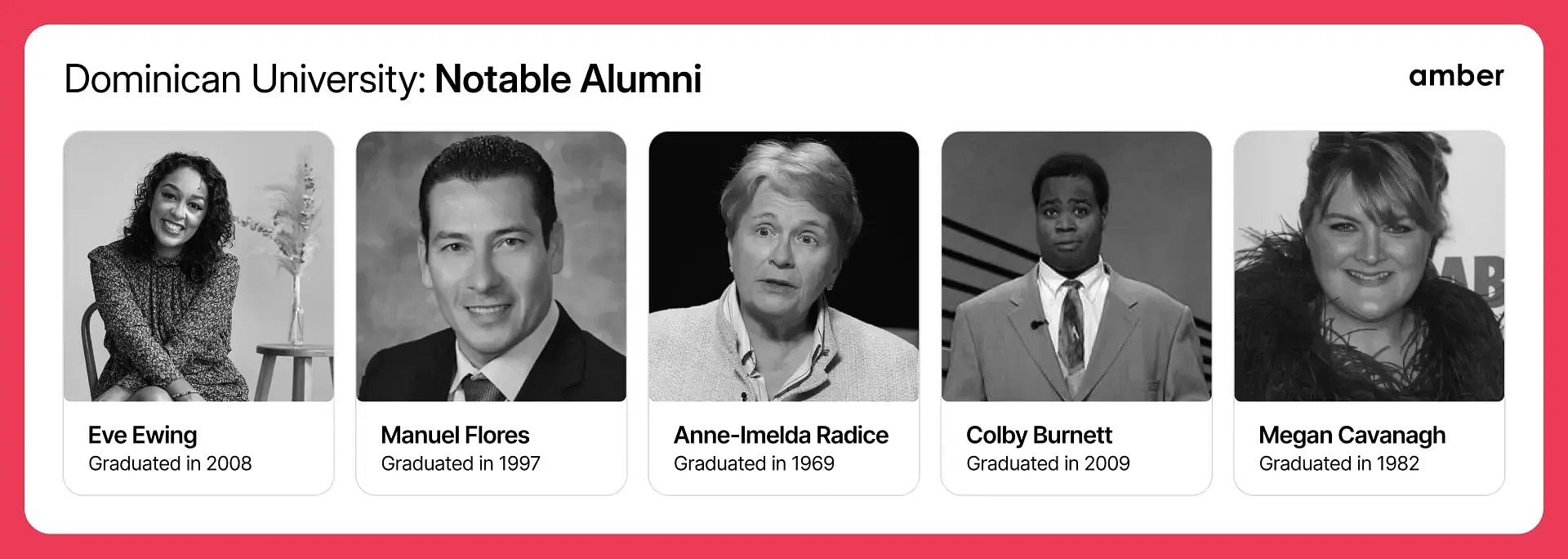 Dominican University: Notable Alumni

amber

Eve Ewing
Graduated in 2008

Manuel Flores
Graduated in 1997

Anne-Imelda Radice
Graduated in 1969

Colby Burnett
Graduated in 2009

Megan Cavanagh
Graduated in 1982